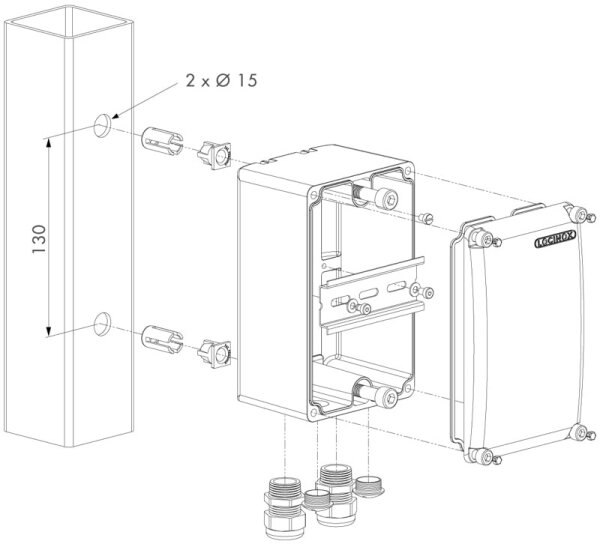 2 x Ø 15

130

LOCINOX