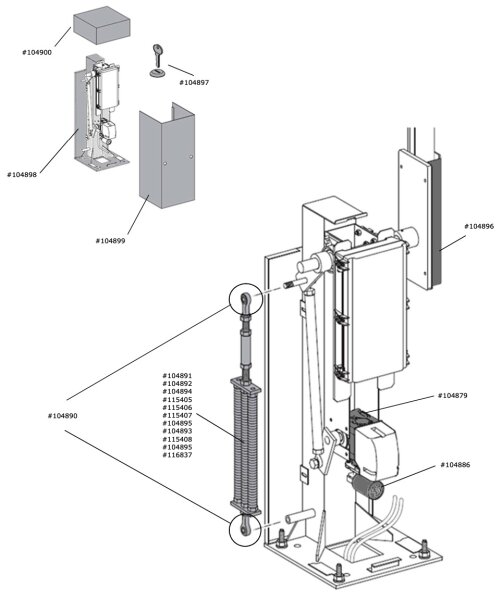 #104900

#104897

#104898

#104899

#104896

#104891
#104892
#104894
#115405
#115406
#115407
#104895
#104893
#115408
#104895
#116837

#104890

#104879

#104886